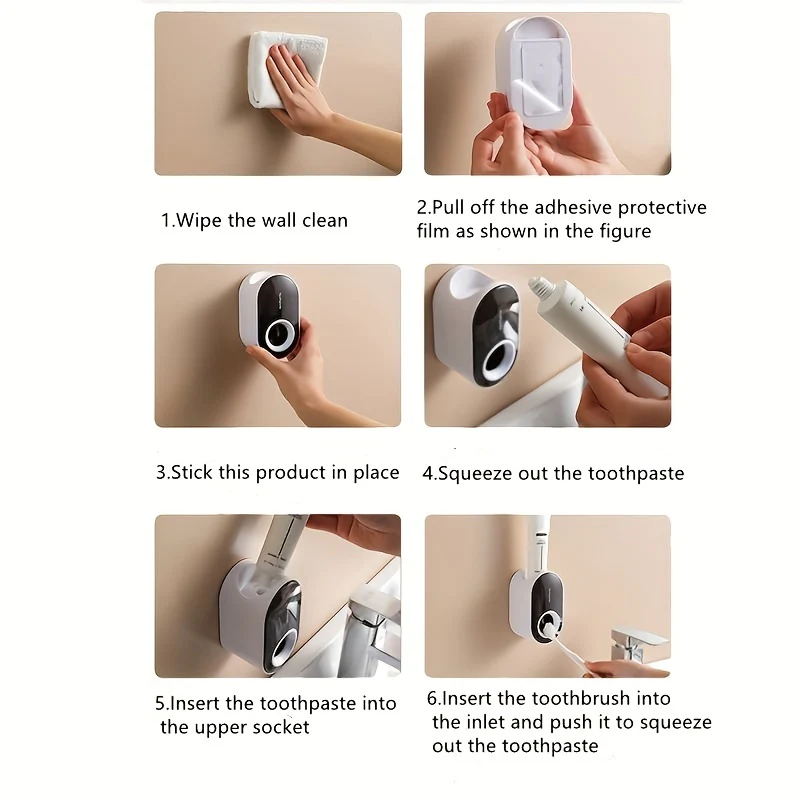 1.Wipe the wall clean

2.Pull off the adhesive protective film as shown in the figure

3.Stick this product in place

4.Squeeze out the toothpaste

5.Insert the toothpaste into the upper socket

6.Insert the toothbrush into the inlet and push it to squeeze out the toothpaste