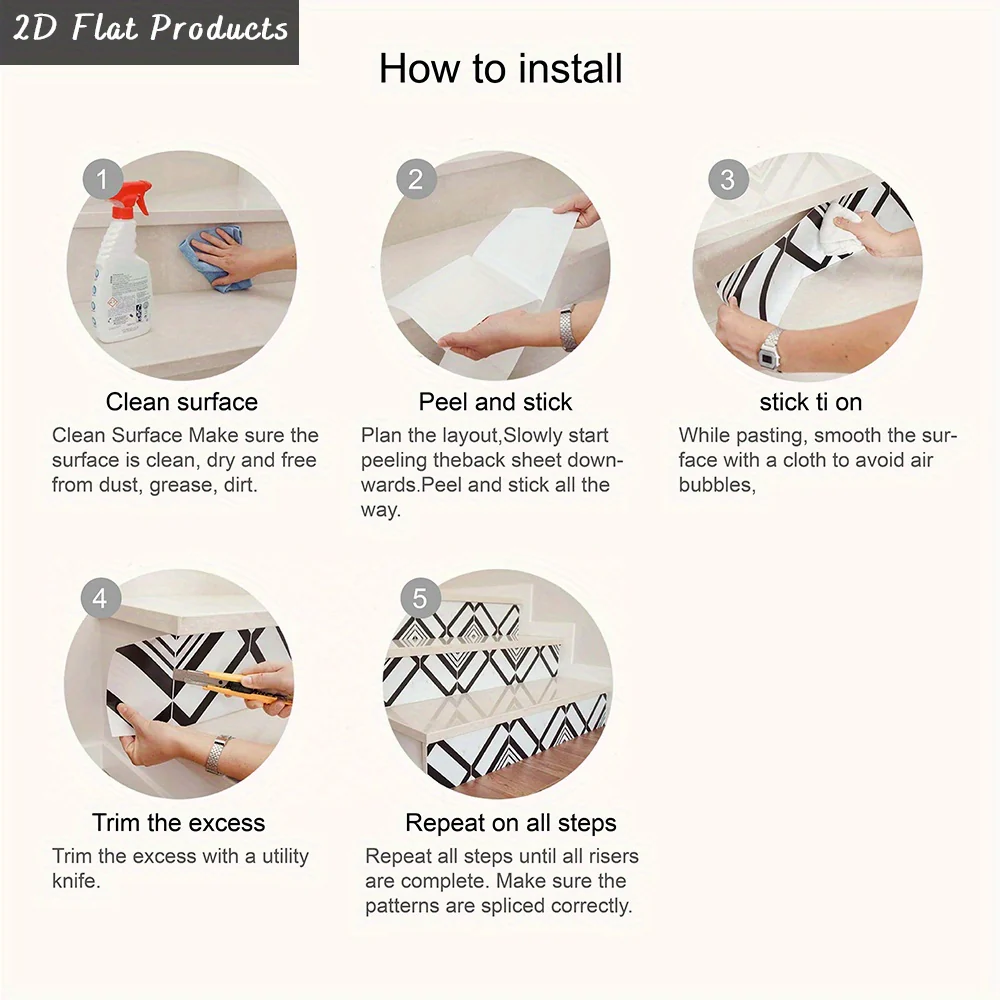 2D Flat Products

How to install

1

Clean surface

Clean Surface Make sure the surface is clean, dry and free from dust, grease, dirt.

2

Peel and stick

Plan the layout,Slowly start peeling theback sheet downwards.Peel and stick all the way.

3

stick ti on

While pasting, smooth the surface with a cloth to avoid air bubbles,

4

Trim the excess

Trim the excess with a utility knife.

5

Repeat on all steps

Repeat all steps until all risers are complete. Make sure the patterns are spliced correctly.