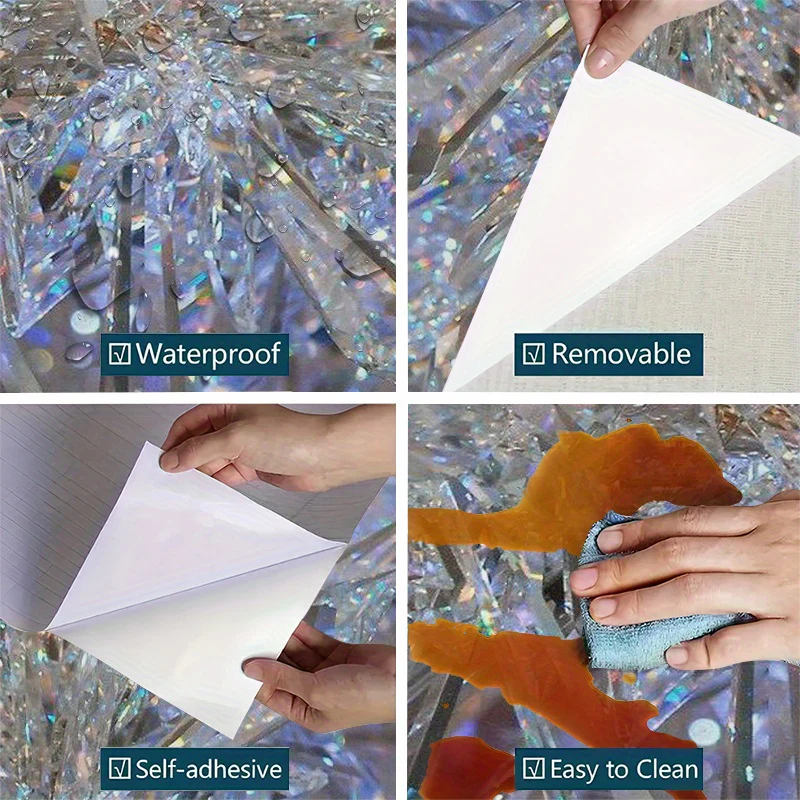 ☑ Waterproof

☑ Removable

☑ Self-adhesive

☑ Easy to Clean